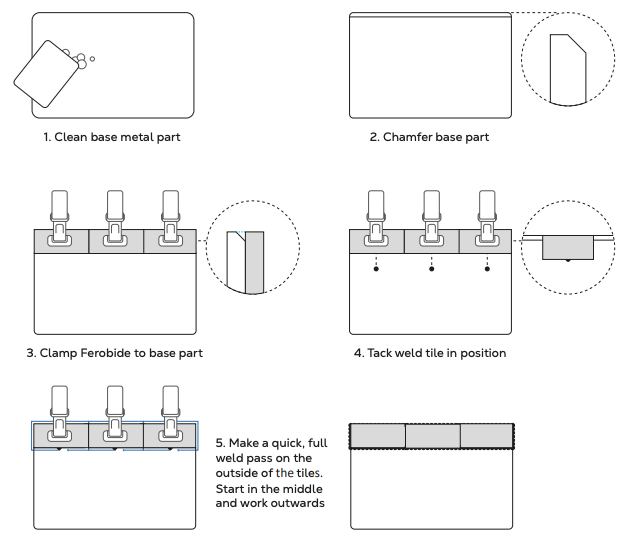 1. Clean base metal part

2. Chamfer base part

3. Clamp Ferobide to base part

4. Tack weld tile in position

5. Make a quick, full weld pass on the outside of the tiles. Start in the middle and work outwards